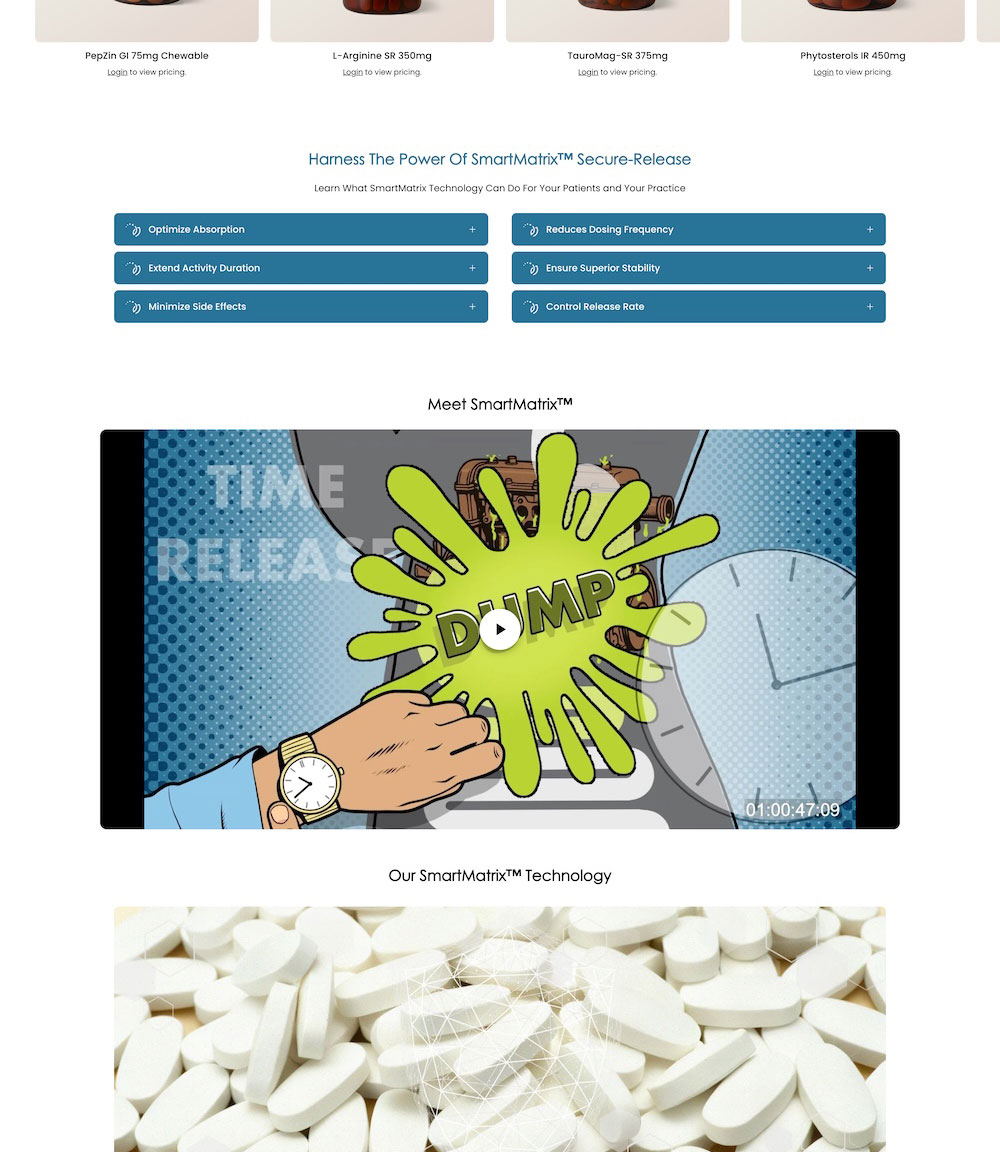 PepZin GI 75mg Chewable
Login to view pricing.

L-Arginine SR 350mg
Login to view pricing.

TauroMag-SR 375mg
Login to view pricing.

Phytosterols IR 450mg
Login to view pricing.

Harness The Power Of SmartMatrix™ Secure-Release

Learn What SmartMatrix Technology Can Do For Your Patients and Your Practice

Optimize Absorption +

Extend Activity Duration +

Minimize Side Effects +

Reduces Dosing Frequency +

Ensure Superior Stability +

Control Release Rate +

Meet SmartMatrix™

TIME RELEASE

DUMP

01:00:47:09

Our SmartMatrix™ Technology